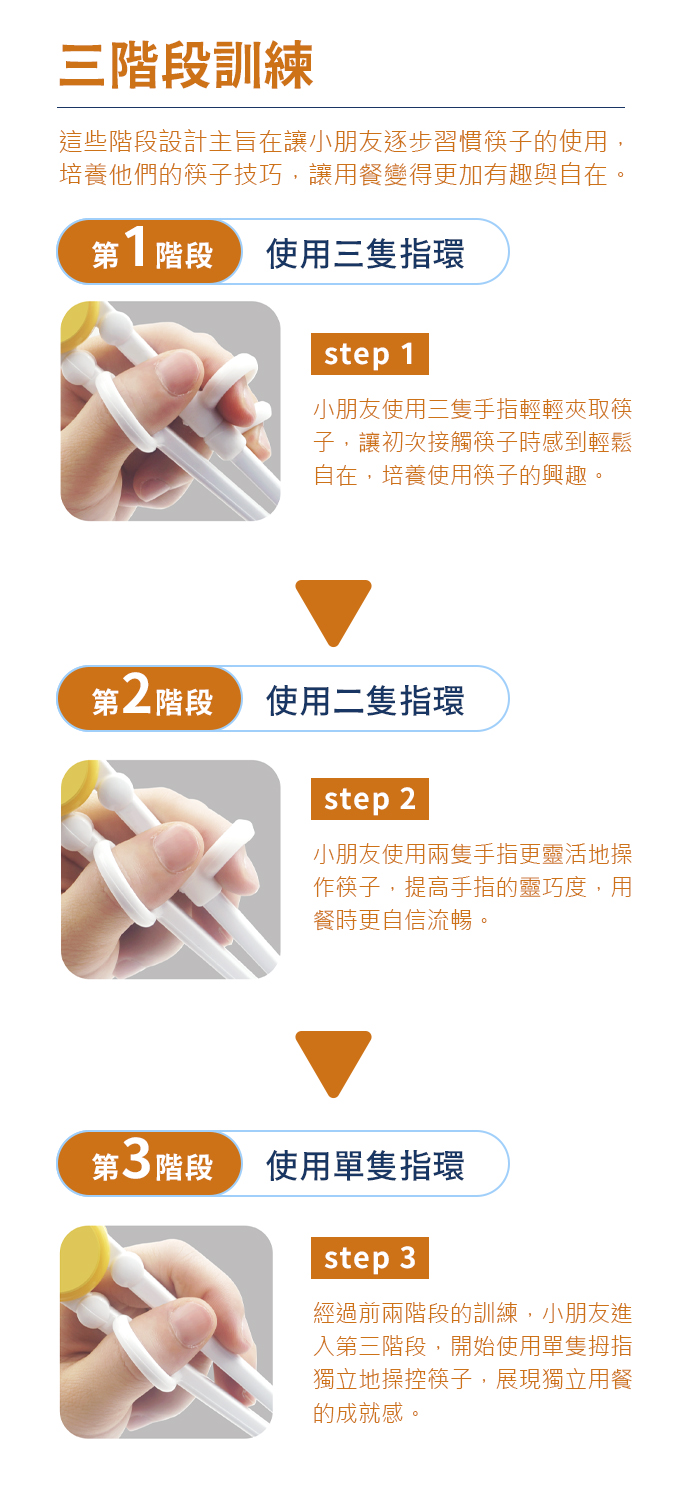 三階段訓練

這些階段設計主旨在讓小朋友逐步習慣筷子的使用，培養他們的筷子技巧，讓用餐變得更加有趣與自在。

第1階段　使用三隻指環

step 1

小朋友使用三隻手指輕輕夾取筷子，讓初次接觸筷子時感到輕鬆自在，培養使用筷子的興趣。

第2階段　使用二隻指環

step 2

小朋友使用兩隻手指更靈活地操作筷子，提高手指的靈巧度，用餐時更自信流暢。

第3階段　使用單隻指環

step 3

經過前兩階段的訓練，小朋友進入第三階段，開始使用單隻拇指獨立地操控筷子，展現獨立用餐的成就感。