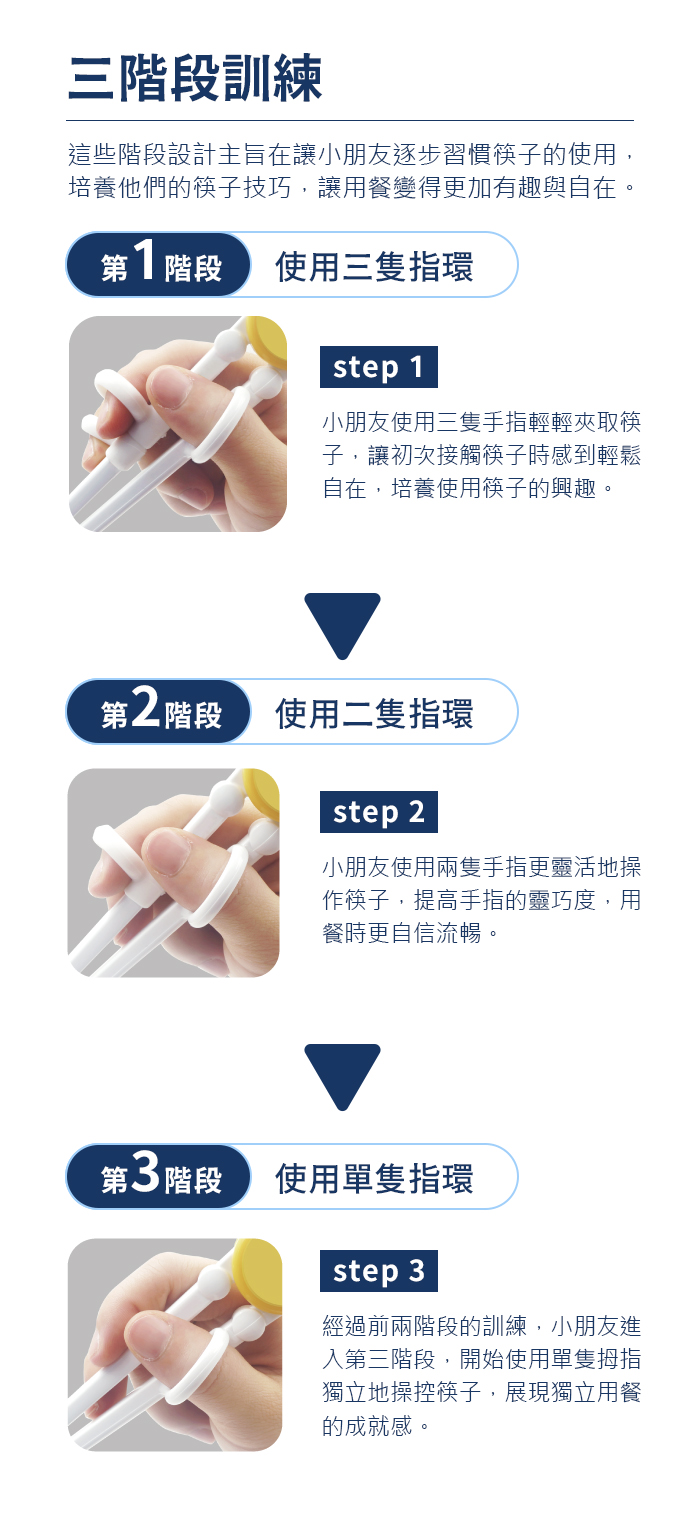 三階段訓練

這些階段設計主旨在讓小朋友逐步習慣筷子的使用，培養他們的筷子技巧，讓用餐變得更加有趣與自在。

第1階段 使用三隻指環

step 1

小朋友使用三隻手指輕輕夾取筷子，讓初次接觸筷子時感到輕鬆自在，培養使用筷子的興趣。

第2階段 使用二隻指環

step 2

小朋友使用兩隻手指更靈活地操作筷子，提高手指的靈巧度，用餐時更自信流暢。

第3階段 使用單隻指環

step 3

經過前兩階段的訓練，小朋友進入第三階段，開始使用單隻拇指獨立地操控筷子，展現獨立用餐的成就感。